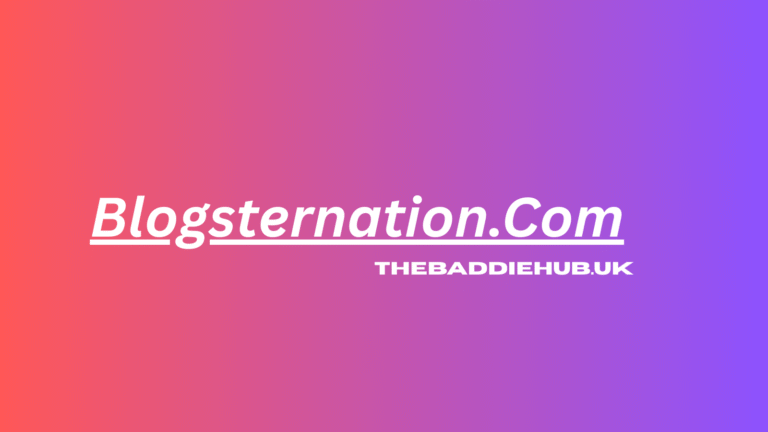 Blogsternation.Com

THEBADDIEHUB.UK